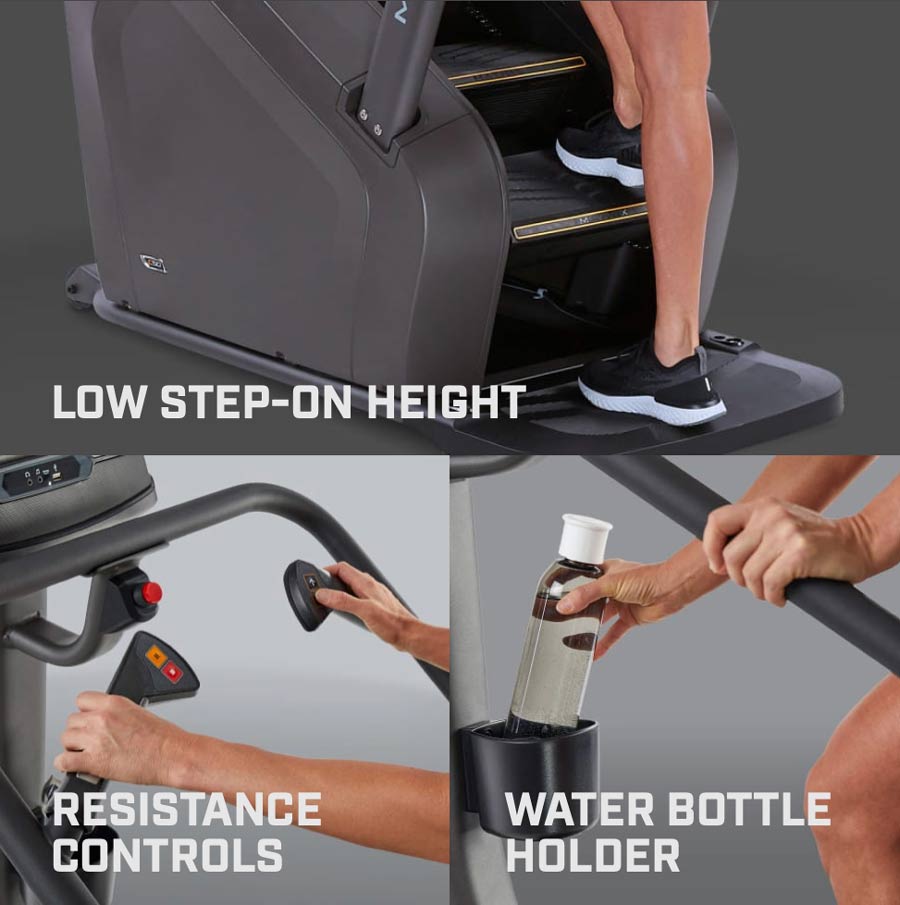 LOW STEP-ON HEIGHT

RESISTANCE CONTROLS

WATER BOTTLE HOLDER